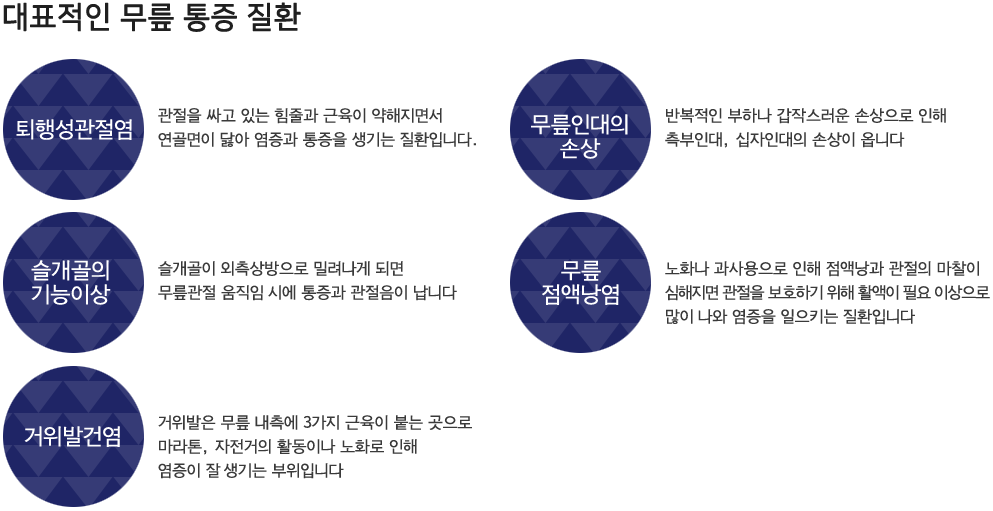 대표적인 무릎 통증 질환

퇴행성관절염

관절을 싸고 있는 힘줄과 근육이 약해지면서 연골면이 닳아 염증과 통증을 생기는 질환입니다.

슬개골의 기능이상

슬개골이 외측상방으로 밀려나게 되면 무릎관절 움직임 시에 통증과 관절음이 납니다

거위발건염

거위발은 무릎 내측에 3가지 근육이 붙는 곳으로 마라톤, 자전거의 활동이나 노화로 인해 염증이 잘 생기는 부위입니다

무릎인대의 손상

반복적인 부하나 갑작스러운 손상으로 인해 측부인대, 십자인대의 손상이 옵니다

무릎 점액낭염

노화나 과사용으로 인해 점액낭과 관절의 마찰이 심해지면 관절을 보호하기 위해 활액이 필요 이상으로 많이 나와 염증을 일으키는 질환입니다